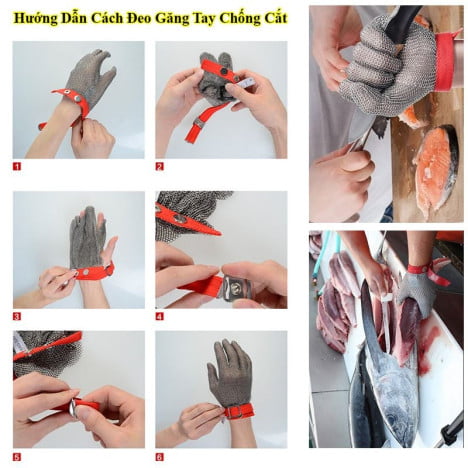 Hướng Dẫn Cách Đeo Găng Tay Chống Cắt

1

2

3

4

5

6